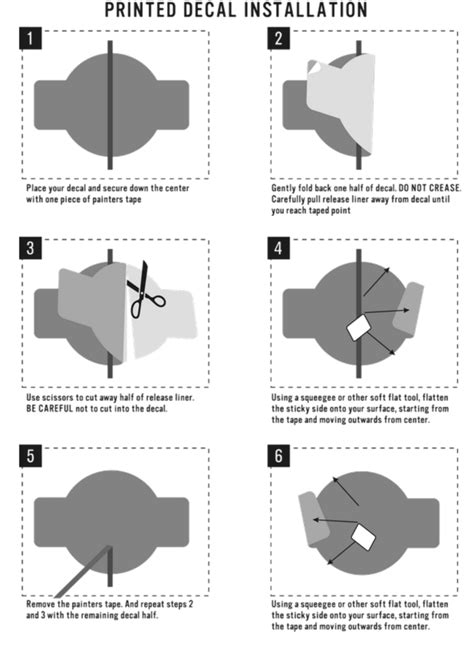 PRINTED DECAL INSTALLATION

1

Place your decal and secure down the center with one piece of painters tape

2

Gently fold back one half of decal. DO NOT CREASE. Carefully pull release liner away from decal until you reach taped point

3

Use scissors to cut away half of release liner. BE CAREFUL not to cut into the decal.

4

Using a squeegee or other soft flat tool, flatten the sticky side onto your surface, starting from the tape and moving outwards from center.

5

Remove the painters tape. And repeat steps 2 and 3 with the remaining decal half.

6

Using a squeegee or other soft flat tool, flatten the sticky side onto your surface, starting from the tape and moving outwards from center.